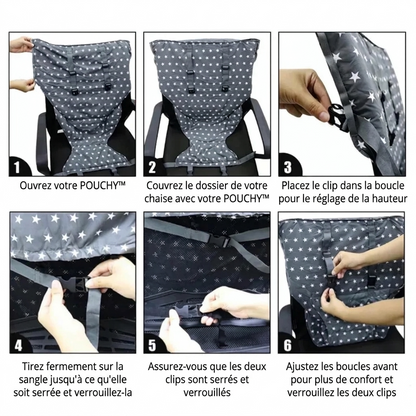 1

Ouvrez votre POUCHY™

2

Couvrez le dossier de votre chaise avec votre POUCHY™

3

Placez le clip dans la boucle pour le réglage de la hauteur

4

Tirez fermement sur la sangle jusqu'à ce qu'elle soit serrée et verrouillez-la

5

Assurez-vous que les deux clips sont serrés et verrouillés

6

Ajustez les boucles avant pour plus de confort et verrouillez les deux clips